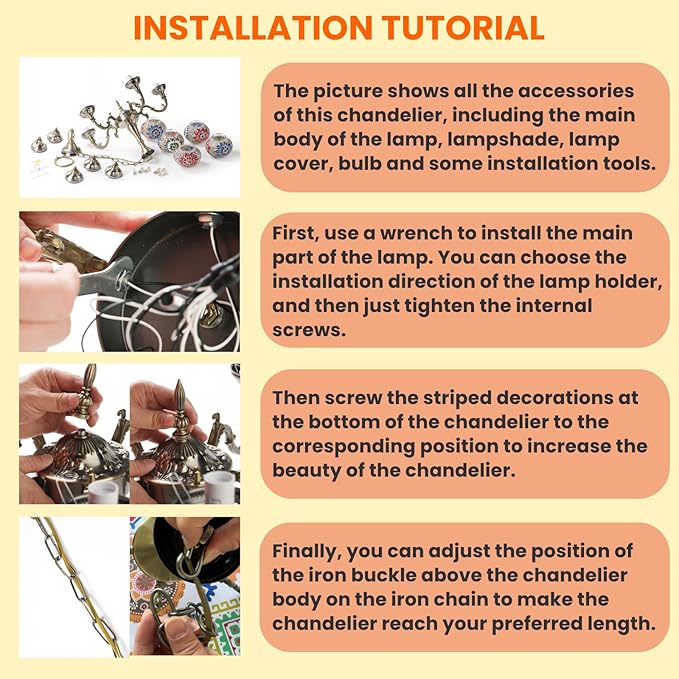 INSTALLATION TUTORIAL

The picture shows all the accessories of this chandelier, including the main body of the lamp, lampshade, lamp cover, bulb and some installation tools.

First, use a wrench to install the main part of the lamp. You can choose the installation direction of the lamp holder, and then just tighten the internal screws.

Then screw the striped decorations at the bottom of the chandelier to the corresponding position to increase the beauty of the chandelier.

Finally, you can adjust the position of the iron buckle above the chandelier body on the iron chain to make the chandelier reach your preferred length.