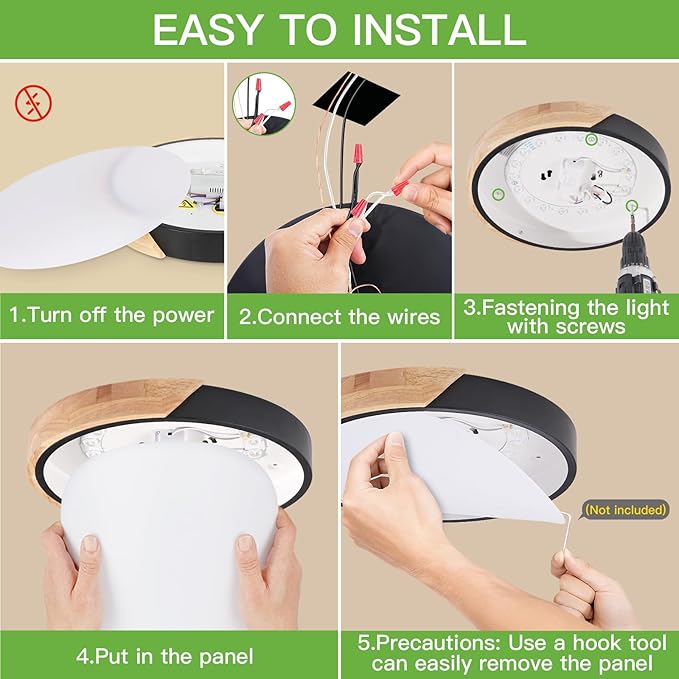 EASY TO INSTALL

1.Turn off the power

2.Connect the wires

3.Fastening the light with screws

4.Put in the panel

(Not included)

5.Precautions: Use a hook tool can easily remove the panel