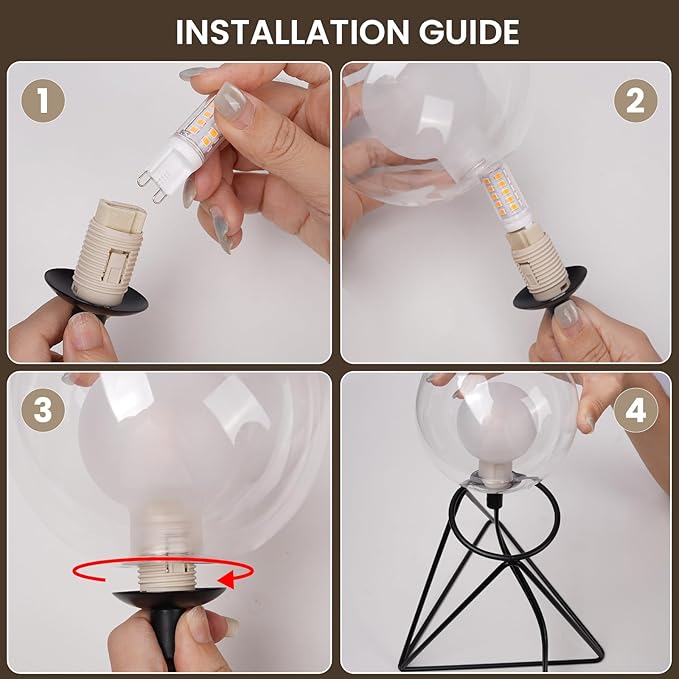 INSTALLATION GUIDE

1

2

3

4