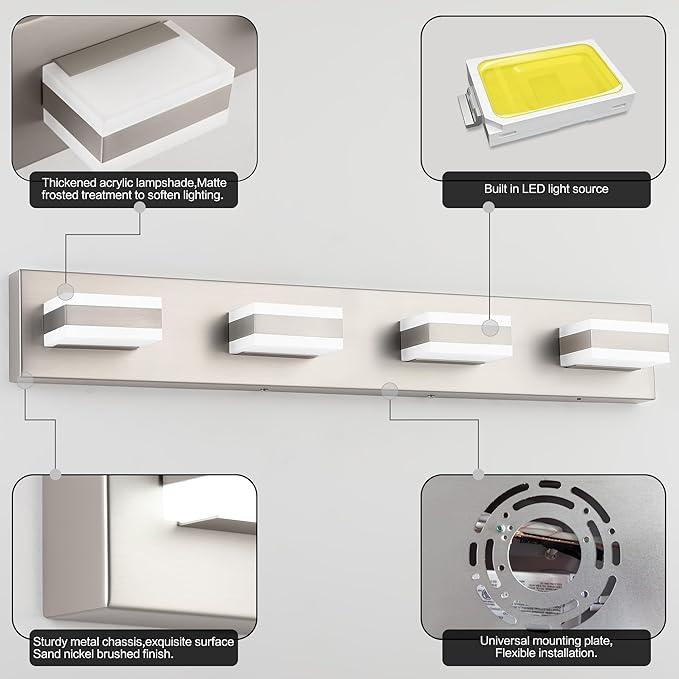 Thickened acrylic lampshade,Matte frosted treatment to soften lighting.

Built in LED light source

Sturdy metal chassis,exquisite surface Sand nickel brushed finish.

Universal mounting plate, Flexible installation.